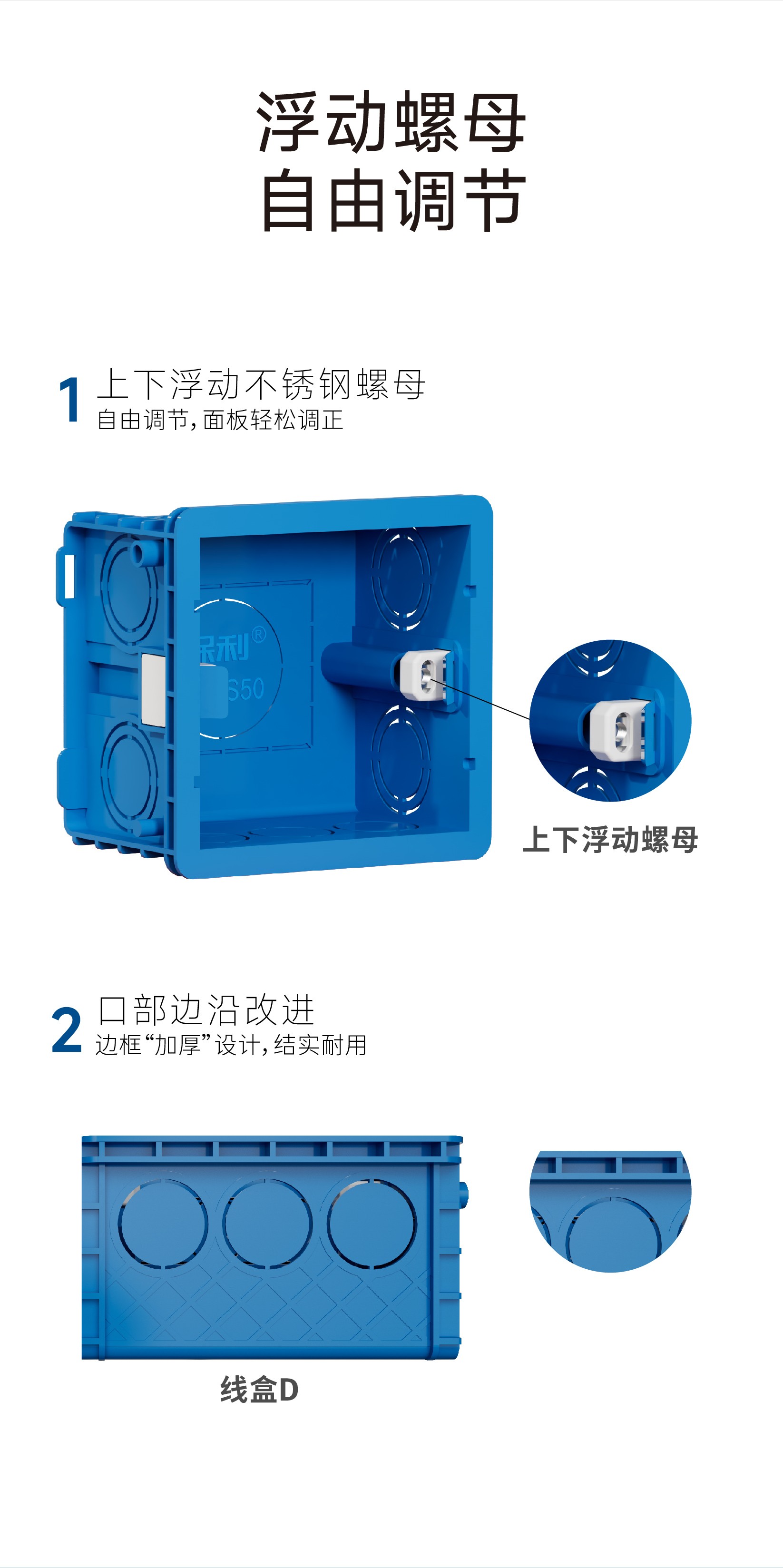 浮动螺母
自由调节

1 上下浮动不锈钢螺母
自由调节，面板轻松调正

保利®
S50

上下浮动螺母

2 口部边沿改进
边框“加厚”设计，结实耐用

线盒D